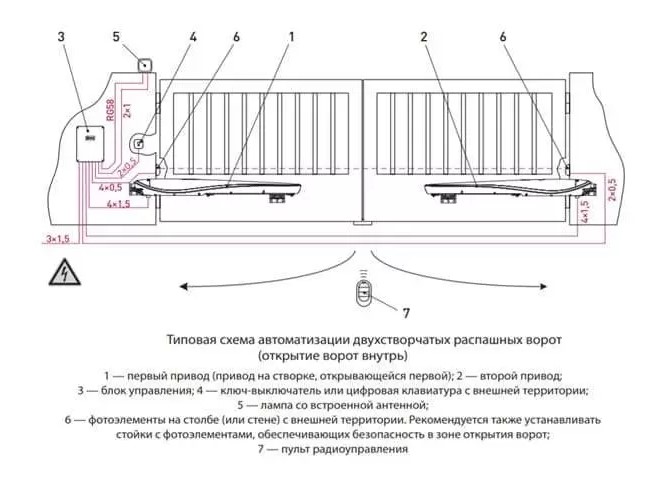 3 5 4 6 1 2 6

RG58
2×1
2×0,5
4×0,5
4×1,5
3×1,5
4×1,5
2×0,5

7

Типовая схема автоматизации двухстворчатых распашных ворот (открытие ворот внутрь)

1 — первый привод (привод на створке, открывающейся первой); 2 — второй привод;
3 — блок управления; 4 — ключ-выключатель или цифровая клавиатура с внешней территории;
5 — лампа со встроенной антенной;
6 — фотоэлементы на столбе (или стене) с внешней территории. Рекомендуется также устанавливать стойки с фотоэлементами, обеспечивающих безопасность в зоне открытия ворот;
7 — пульт радиоуправления